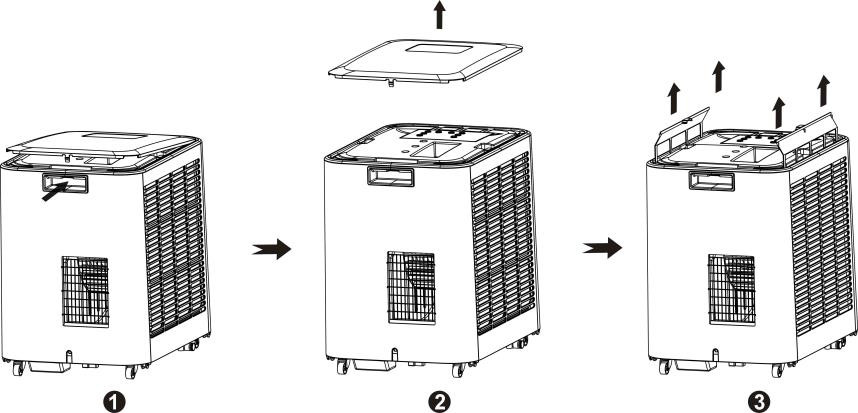 1

2

3