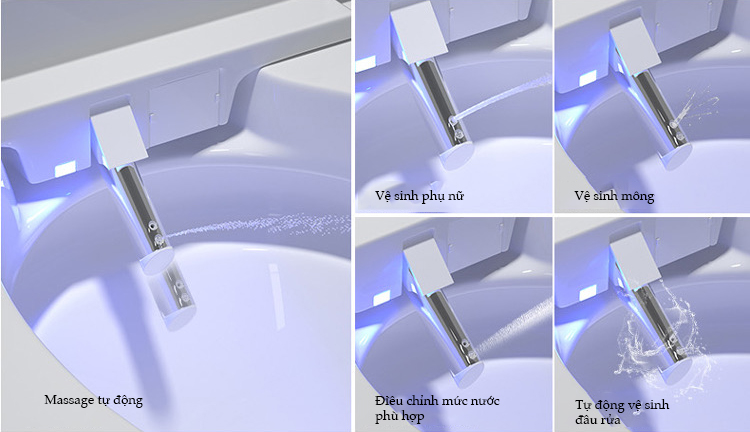 Massage tự động

Vệ sinh phụ nữ

Vệ sinh mông

Điều chỉnh mức nước phù hợp

Tự động vệ sinh đầu rửa